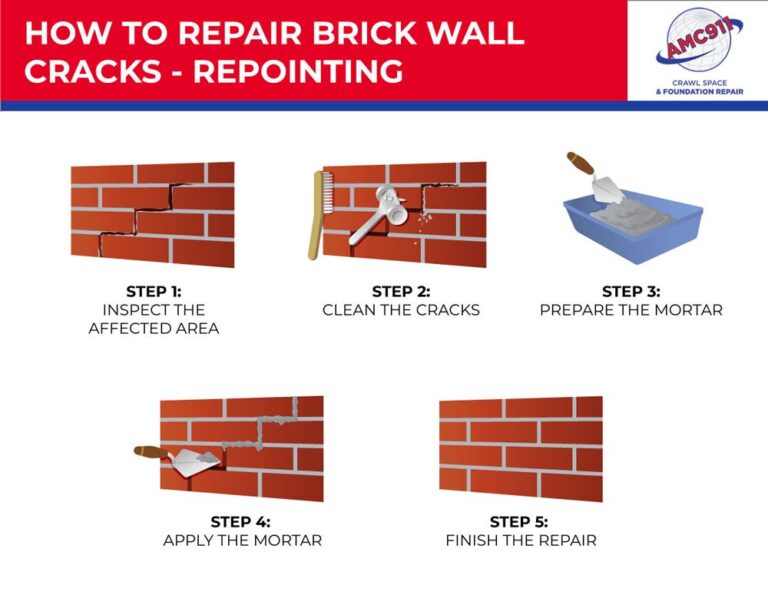 HOW TO REPAIR BRICK WALL CRACKS - REPOINTING

AMC911
CRAWL SPACE
& FOUNDATION REPAIR

STEP 1:
INSPECT THE AFFECTED AREA

STEP 2:
CLEAN THE CRACKS

STEP 3:
PREPARE THE MORTAR

STEP 4:
APPLY THE MORTAR

STEP 5:
FINISH THE REPAIR