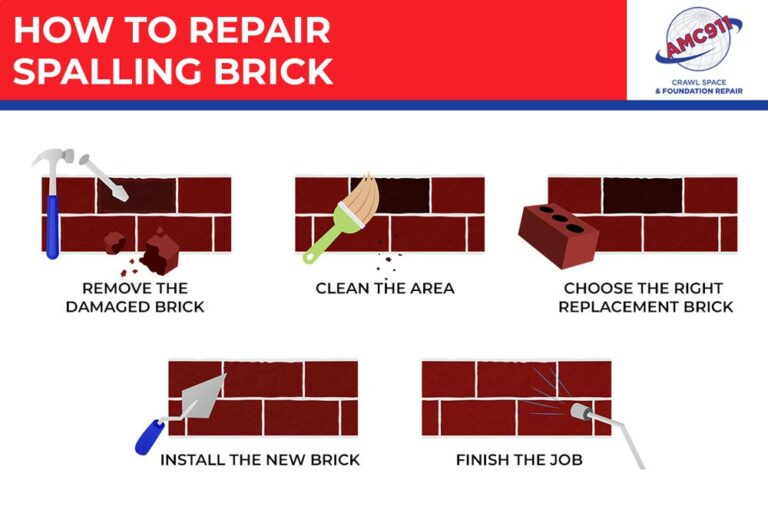 HOW TO REPAIR SPALLING BRICK

AMC911
CRAWL SPACE & FOUNDATION REPAIR

REMOVE THE DAMAGED BRICK

CLEAN THE AREA

CHOOSE THE RIGHT REPLACEMENT BRICK

INSTALL THE NEW BRICK

FINISH THE JOB