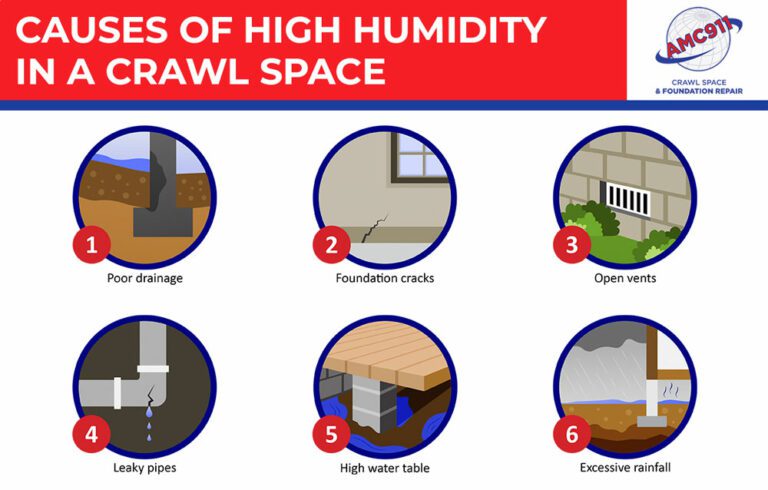 CAUSES OF HIGH HUMIDITY IN A CRAWL SPACE

AMC911
CRAWL SPACE & FOUNDATION REPAIR

1
Poor drainage

2
Foundation cracks

3
Open vents

4
Leaky pipes

5
High water table

6
Excessive rainfall