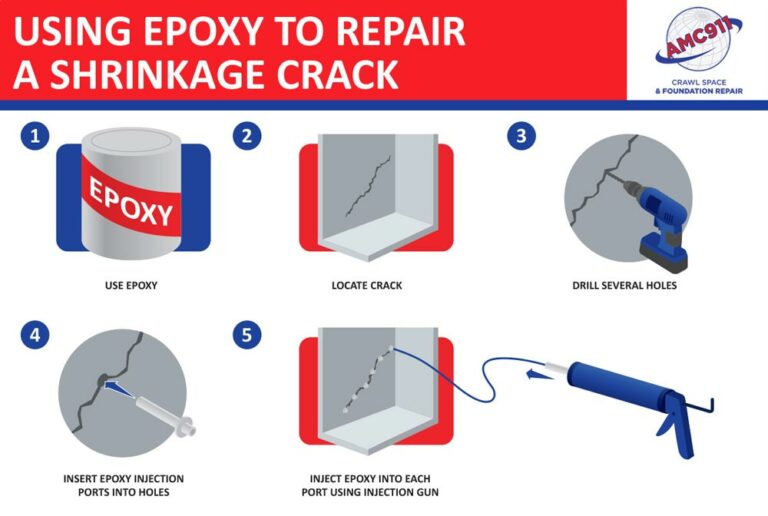 USING EPOXY TO REPAIR A SHRINKAGE CRACK

AMC911
CRAWL SPACE & FOUNDATION REPAIR

1
EPOXY
USE EPOXY

2
LOCATE CRACK

3
DRILL SEVERAL HOLES

4
INSERT EPOXY INJECTION PORTS INTO HOLES

5
INJECT EPOXY INTO EACH PORT USING INJECTION GUN