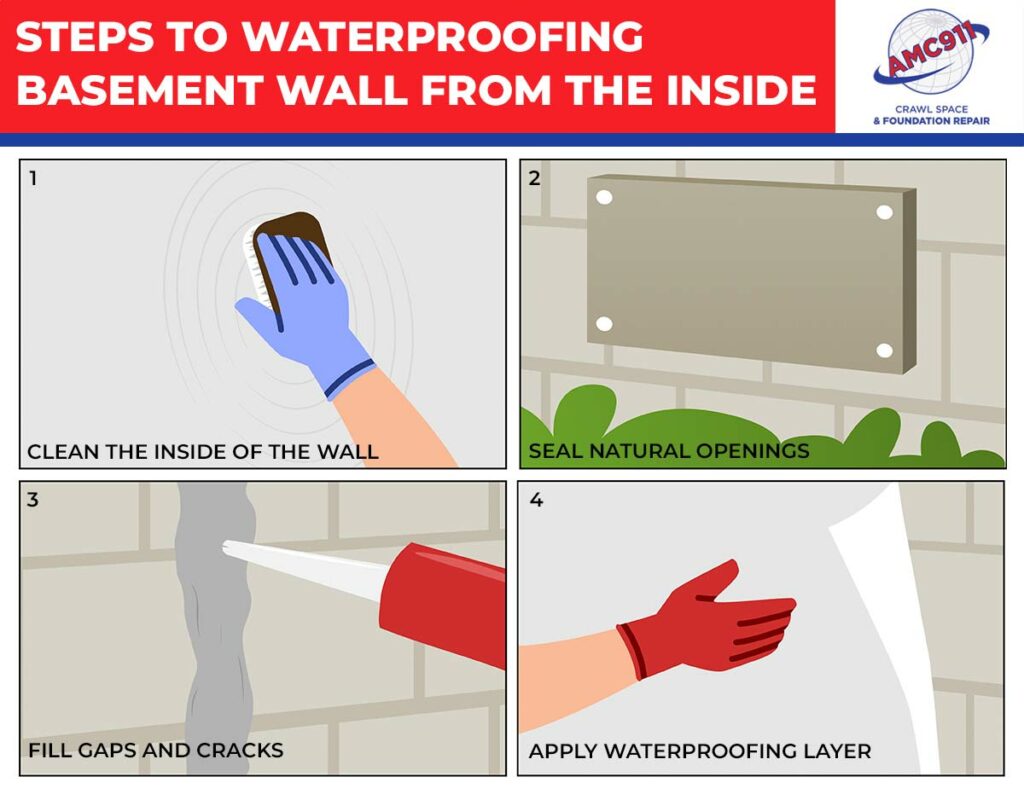 STEPS TO WATERPROOFING BASEMENT WALL FROM THE INSIDE

AMC911
CRAWL SPACE & FOUNDATION REPAIR

1
CLEAN THE INSIDE OF THE WALL

2
SEAL NATURAL OPENINGS

3
FILL GAPS AND CRACKS

4
APPLY WATERPROOFING LAYER